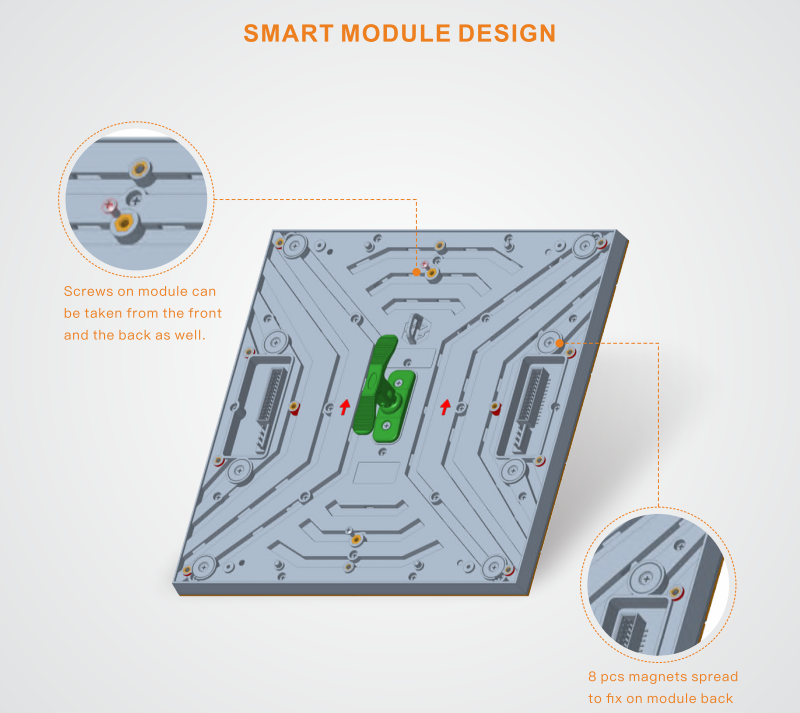 SMART MODULE DESIGN

Screws on module can be taken from the front and the back as well.

8 pcs magnets spread to fix on module back